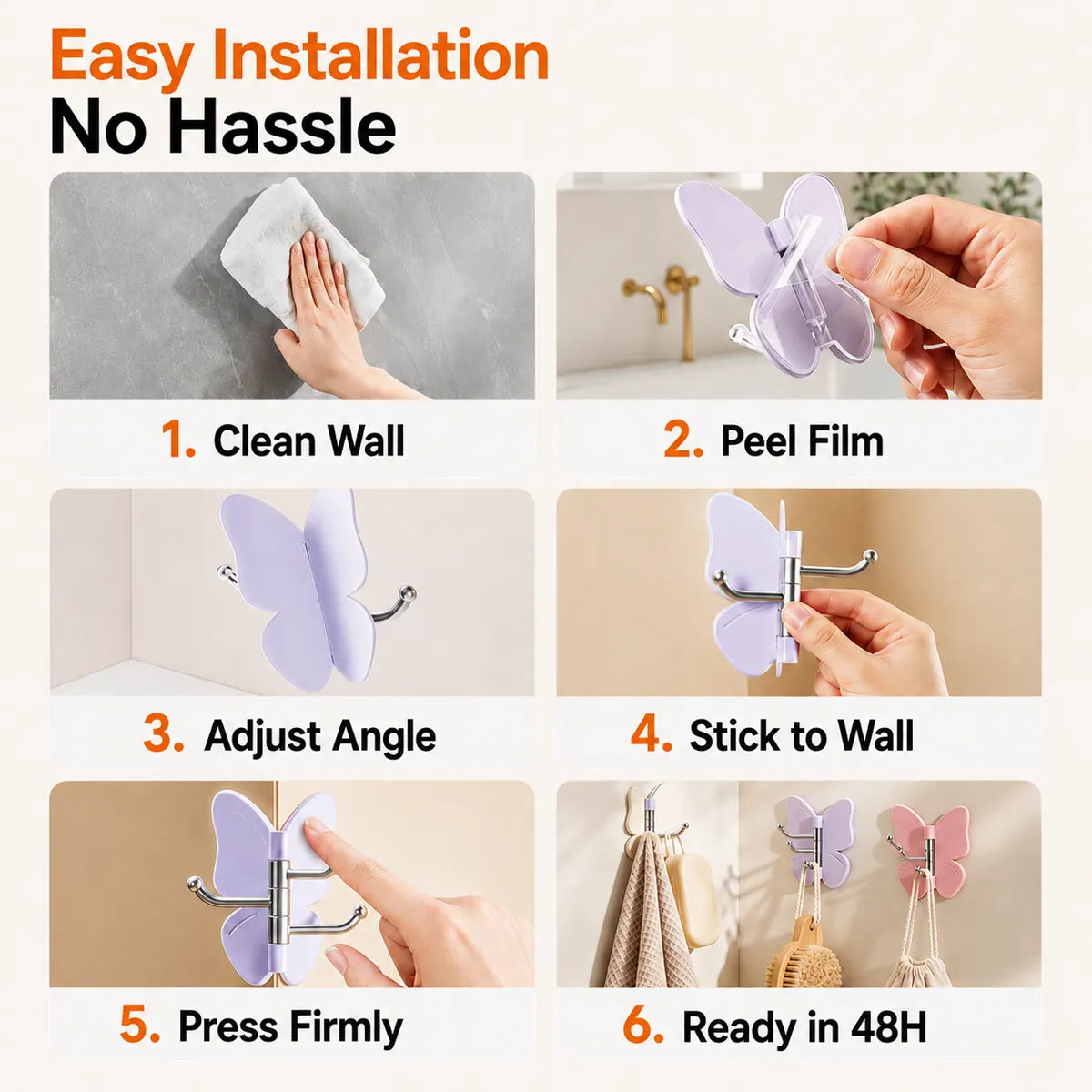 Easy Installation
No Hassle

1. Clean Wall

2. Peel Film

3. Adjust Angle

4. Stick to Wall

5. Press Firmly

6. Ready in 48H