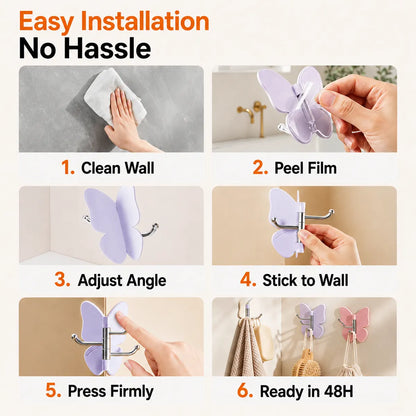 Easy Installation
No Hassle

1. Clean Wall

2. Peel Film

3. Adjust Angle

4. Stick to Wall

5. Press Firmly

6. Ready in 48H